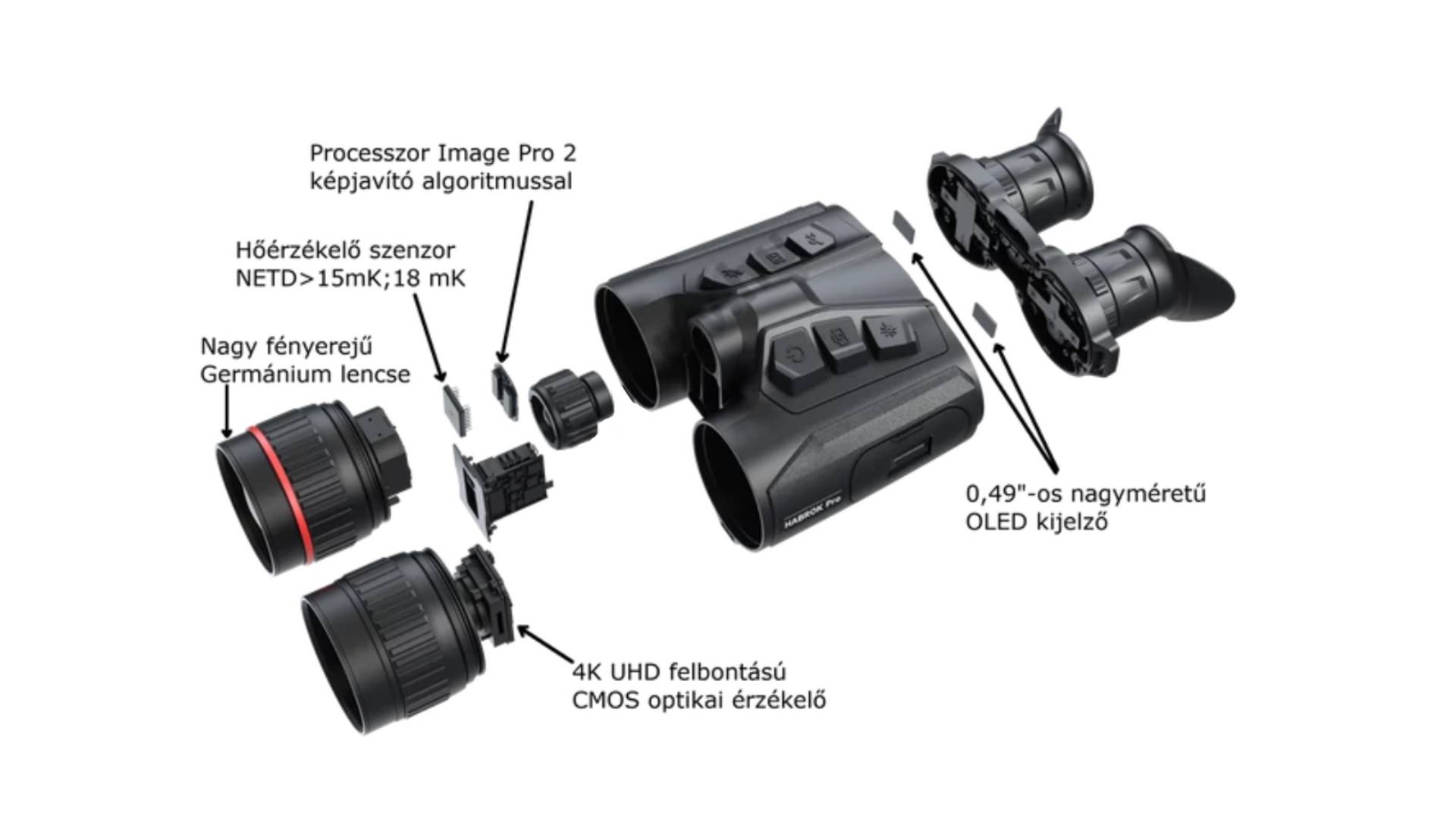 Processzor Image Pro 2
képjavító algoritmussal

Hőérzékelő szenzor
NETD>15mK;18 mK

Nagy fényerejű
Germánium lencse

HABROK Pro

0,49"-os nagyméretű
OLED kijelző

4K UHD felbontású
CMOS optikai érzékelő